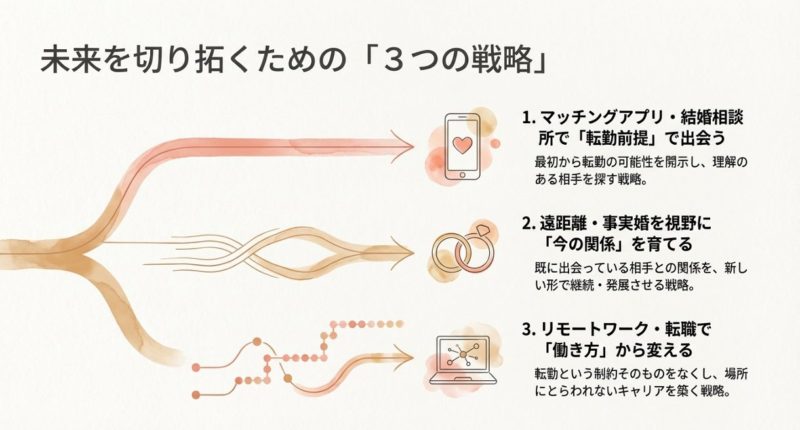 未来を切り拓くための「３つの戦略」

1. マッチングアプリ・結婚相談所で「転勤前提」で出会う

最初から転勤の可能性を開示し、理解のある相手を探す戦略。

2. 遠距離・事実婚を視野に「今の関係」を育てる

既に出会っている相手との関係を、新しい形で継続・発展させる戦略。

3. リモートワーク・転職で「働き方」から変える

転勤という制約そのものをなくし、場所にとらわれないキャリアを築く戦略。